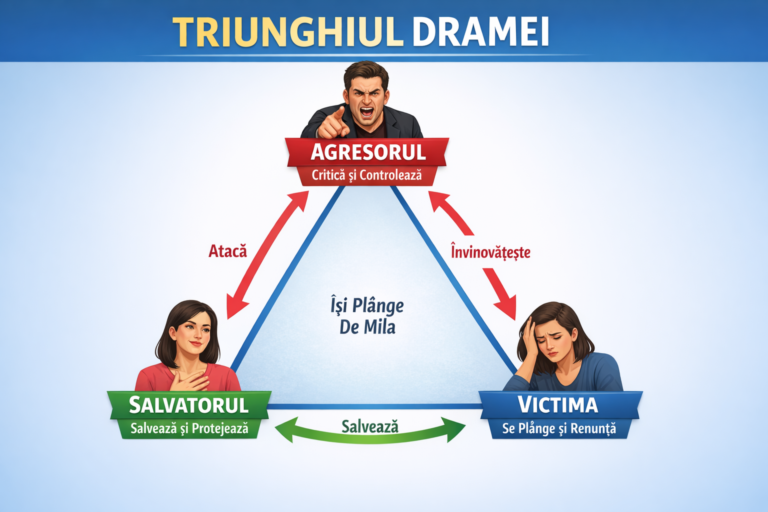 TRIUNGHIUL DRAMEI

AGRESORUL
Critică și Controlează

Atacă

Învinovățește

Își Plânge
De Mila

SALVATORUL
Salvează și Protejează

Salvează

VICTIMA
Se Plânge și Renunță